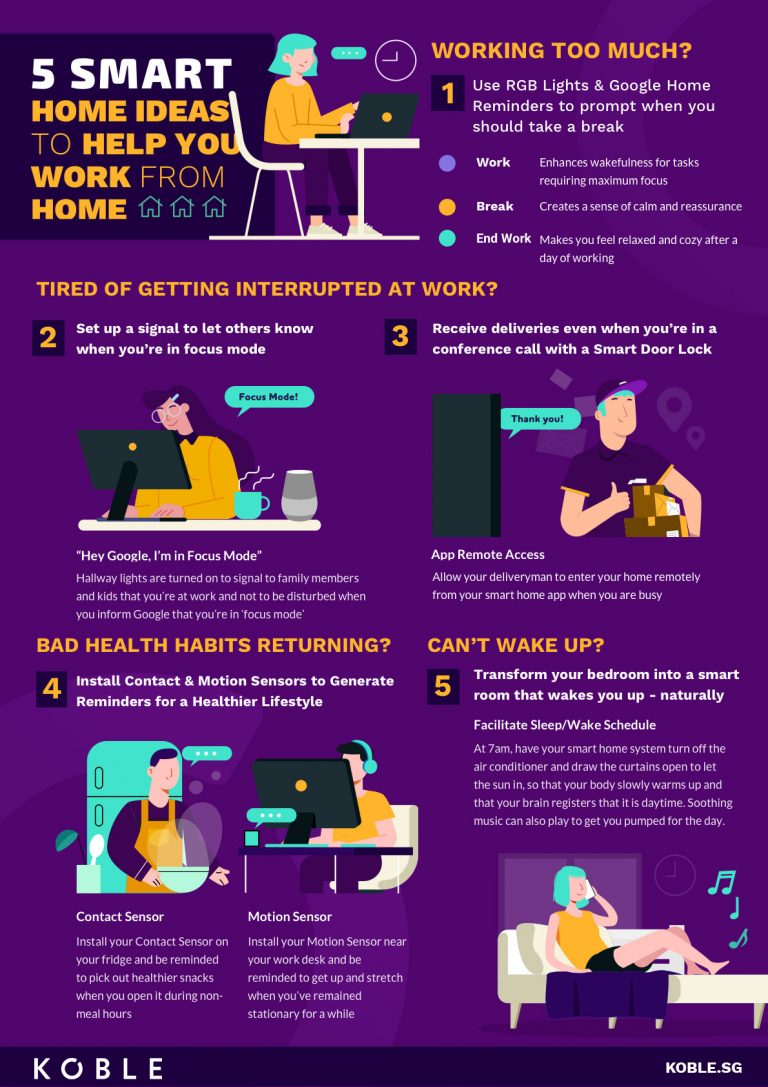 5 SMART HOME IDEAS TO HELP YOU WORK FROM HOME

WORKING TOO MUCH?

1 Use RGB Lights & Google Home Reminders to prompt when you should take a break

Work Enhances wakefulness for tasks requiring maximum focus

Break Creates a sense of calm and reassurance

End Work Makes you feel relaxed and cozy after a day of working

TIRED OF GETTING INTERRUPTED AT WORK?

2 Set up a signal to let others know when you're in focus mode

Focus Mode!

"Hey Google, I'm in Focus Mode"

Hallway lights are turned on to signal to family members and kids that you're at work and not to be disturbed when you inform Google that you're in 'focus mode'

3 Receive deliveries even when you're in a conference call with a Smart Door Lock

Thank you!

App Remote Access

Allow your deliveryman to enter your home remotely from your smart home app when you are busy

BAD HEALTH HABITS RETURNING?

4 Install Contact & Motion Sensors to Generate Reminders for a Healthier Lifestyle

Contact Sensor

Install your Contact Sensor on your fridge and be reminded to pick out healthier snacks when you open it during non-meal hours

Motion Sensor

Install your Motion Sensor near your work desk and be reminded to get up and stretch when you've remained stationary for a while

CAN'T WAKE UP?

5 Transform your bedroom into a smart room that wakes you up - naturally

Facilitate Sleep/Wake Schedule

At 7am, have your smart home system turn off the air conditioner and draw the curtains open to let the sun in, so that your body slowly warms up and that your brain registers that it is daytime. Soothing music can also play to get you pumped for the day.

KOBLE

KOBLE.SG